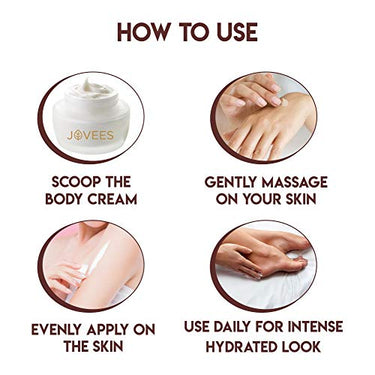 HOW TO USE

JOVEES

SCOOP THE BODY CREAM

GENTLY MASSAGE ON YOUR SKIN

EVENLY APPLY ON THE SKIN

USE DAILY FOR INTENSE HYDRATED LOOK